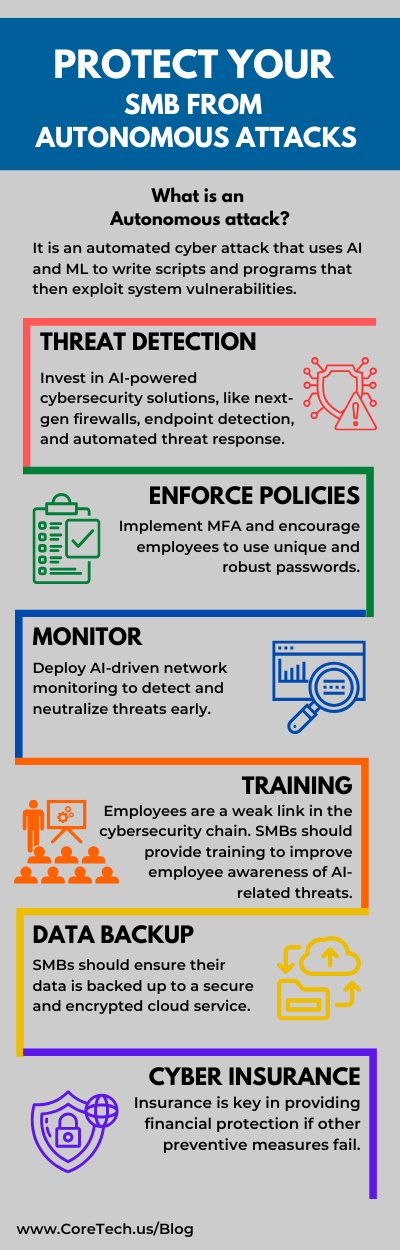 PROTECT YOUR SMB FROM AUTONOMOUS ATTACKS

What is an Autonomous attack?

It is an automated cyber attack that uses AI and ML to write scripts and programs that then exploit system vulnerabilities.

THREAT DETECTION

Invest in AI-powered cybersecurity solutions, like next-gen firewalls, endpoint detection, and automated threat response.

ENFORCE POLICIES

Implement MFA and encourage employees to use unique and robust passwords.

MONITOR

Deploy AI-driven network monitoring to detect and neutralize threats early.

TRAINING

Employees are a weak link in the cybersecurity chain. SMBs should provide training to improve employee awareness of AI-related threats.

DATA BACKUP

SMBs should ensure their data is backed up to a secure and encrypted cloud service.

CYBER INSURANCE

Insurance is key in providing financial protection if other preventive measures fail.

www.CoreTech.us/Blog