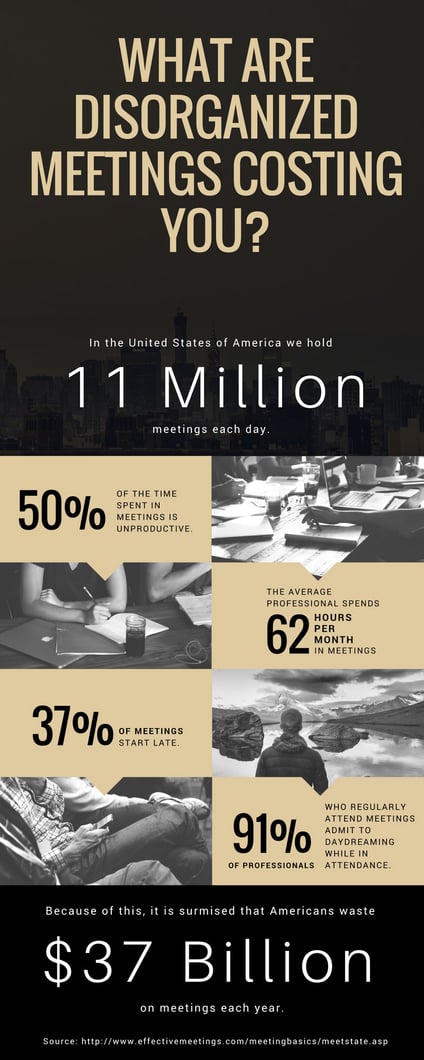 WHAT ARE DISORGANIZED MEETINGS COSTING YOU?

In the United States of America we hold

11 Million

meetings each day.

50% OF THE TIME SPENT IN MEETINGS IS UNPRODUCTIVE.

THE AVERAGE PROFESSIONAL SPENDS 62 HOURS PER MONTH IN MEETINGS

37% OF MEETINGS START LATE.

91% OF PROFESSIONALS WHO REGULARLY ATTEND MEETINGS ADMIT TO DAYDREAMING WHILE IN ATTENDANCE.

Because of this, it is surmised that Americans waste

$37 Billion

on meetings each year.

Source: http://www.effectivemeetings.com/meetingbasics/meetstate.asp